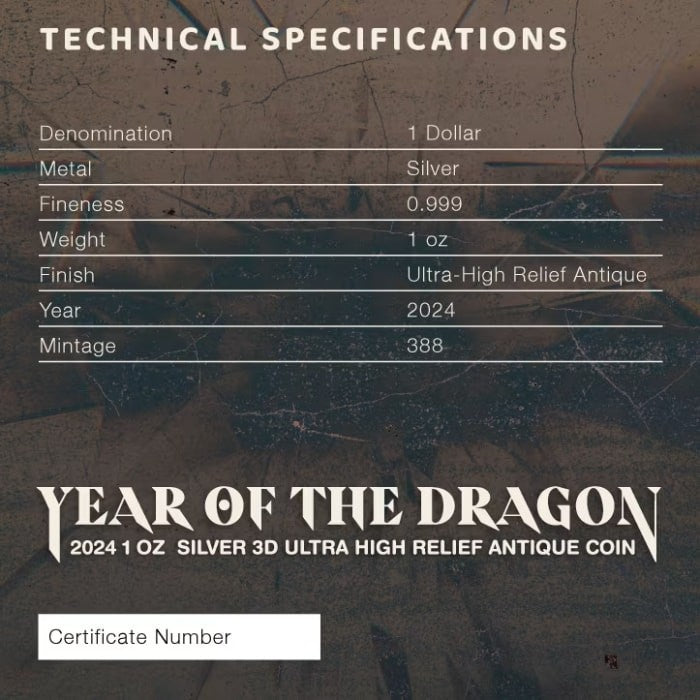 TECHNICAL SPECIFICATIONS

Denomination
1 Dollar
Metal
Silver
Fineness
0.999
Weight
1 oz
Finish
Ultra-High Relief Antique
Year
2024
Mintage
388

YEAR OF THE DRAGON
2024 1 OZ SILVER 3D ULTRA HIGH RELIEF ANTIQUE COIN

Certificate Number